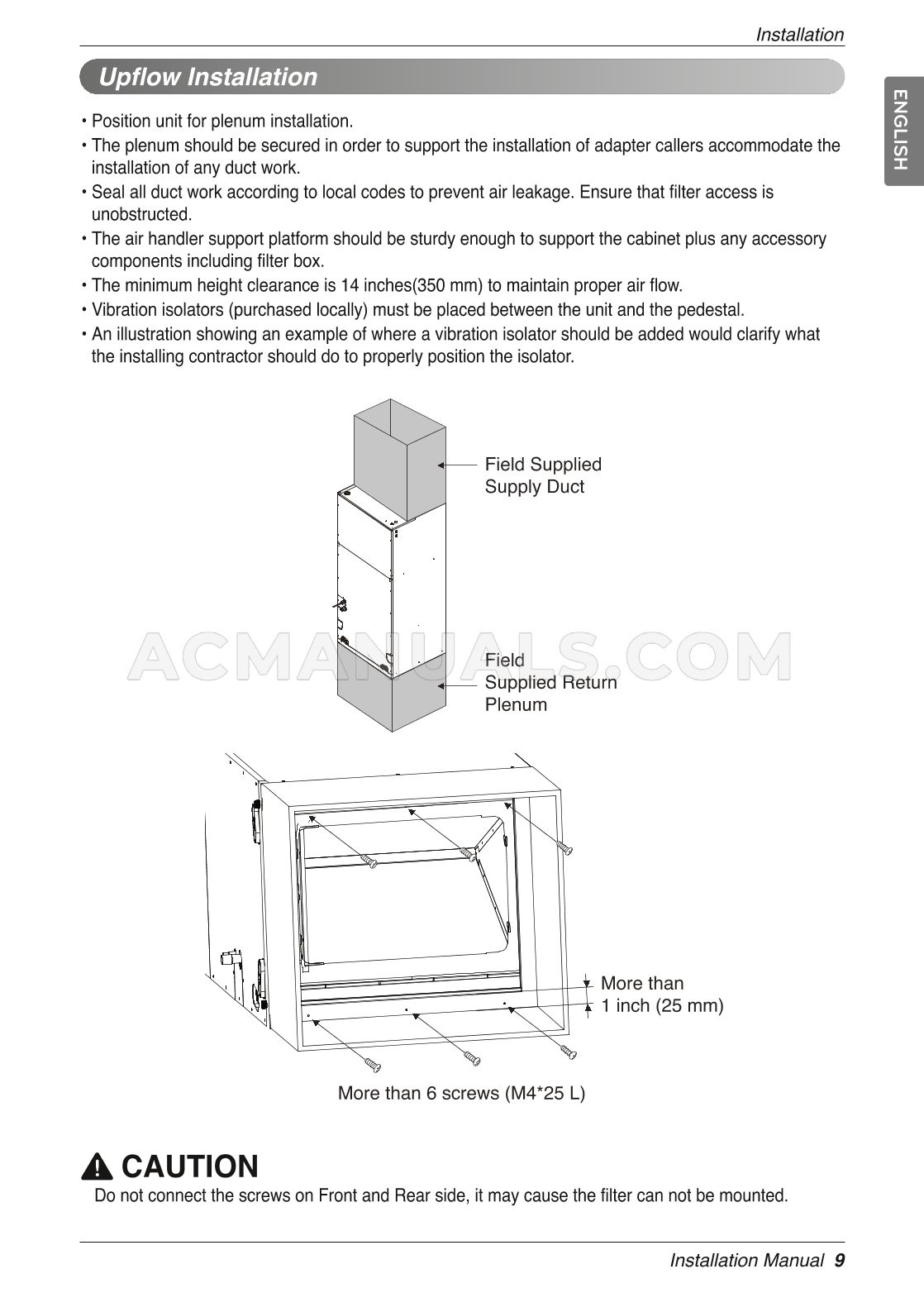 Installation

ENGLISH

Upflow Installation

• Position unit for plenum installation.
• The plenum should be secured in order to support the installation of adapter callers accommodate the installation of any duct work.
• Seal all duct work according to local codes to prevent air leakage. Ensure that filter access is unobstructed.
• The air handler support platform should be sturdy enough to support the cabinet plus any accessory components including filter box.
• The minimum height clearance is 14 inches(350 mm) to maintain proper air flow.
• Vibration isolators (purchased locally) must be placed between the unit and the pedestal.
• An illustration showing an example of where a vibration isolator should be added would clarify what the installing contractor should do to properly position the isolator.

Field Supplied Supply Duct

ACMANUALS.COM

Field Supplied Return Plenum

More than 1 inch (25 mm)

More than 6 screws (M4*25 L)

CAUTION
Do not connect the screws on Front and Rear side, it may cause the filter can not be mounted.

Installation Manual 9