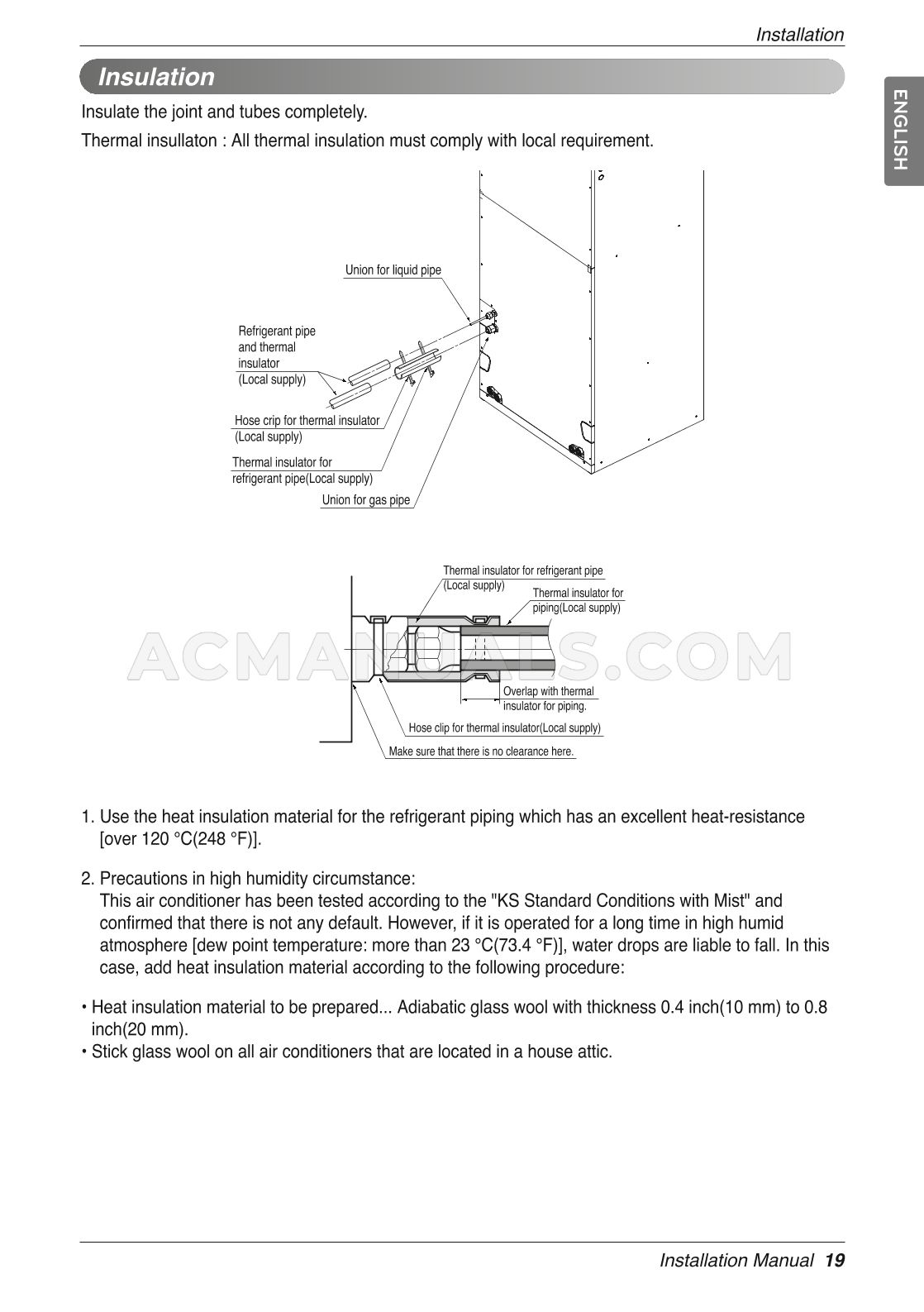 Installation

ENGLISH

Insulation

Insulate the joint and tubes completely.

Thermal insullaton : All thermal insulation must comply with local requirement.

Union for liquid pipe

Refrigerant pipe and thermal insulator (Local supply)

Hose crip for thermal insulator (Local supply)

Thermal insulator for refrigerant pipe(Local supply)

Union for gas pipe

Thermal insulator for refrigerant pipe (Local supply)

Thermal insulator for piping(Local supply)

ACMANUALS.COM

Overlap with thermal insulator for piping.

Hose clip for thermal insulator(Local supply)

Make sure that there is no clearance here.

1. Use the heat insulation material for the refrigerant piping which has an excellent heat-resistance [over 120 °C(248 °F)].

2. Precautions in high humidity circumstance:
This air conditioner has been tested according to the "KS Standard Conditions with Mist" and confirmed that there is not any default. However, if it is operated for a long time in high humid atmosphere [dew point temperature: more than 23 °C(73.4 °F)], water drops are liable to fall. In this case, add heat insulation material according to the following procedure:

• Heat insulation material to be prepared... Adiabatic glass wool with thickness 0.4 inch(10 mm) to 0.8 inch(20 mm).
• Stick glass wool on all air conditioners that are located in a house attic.

Installation Manual 19