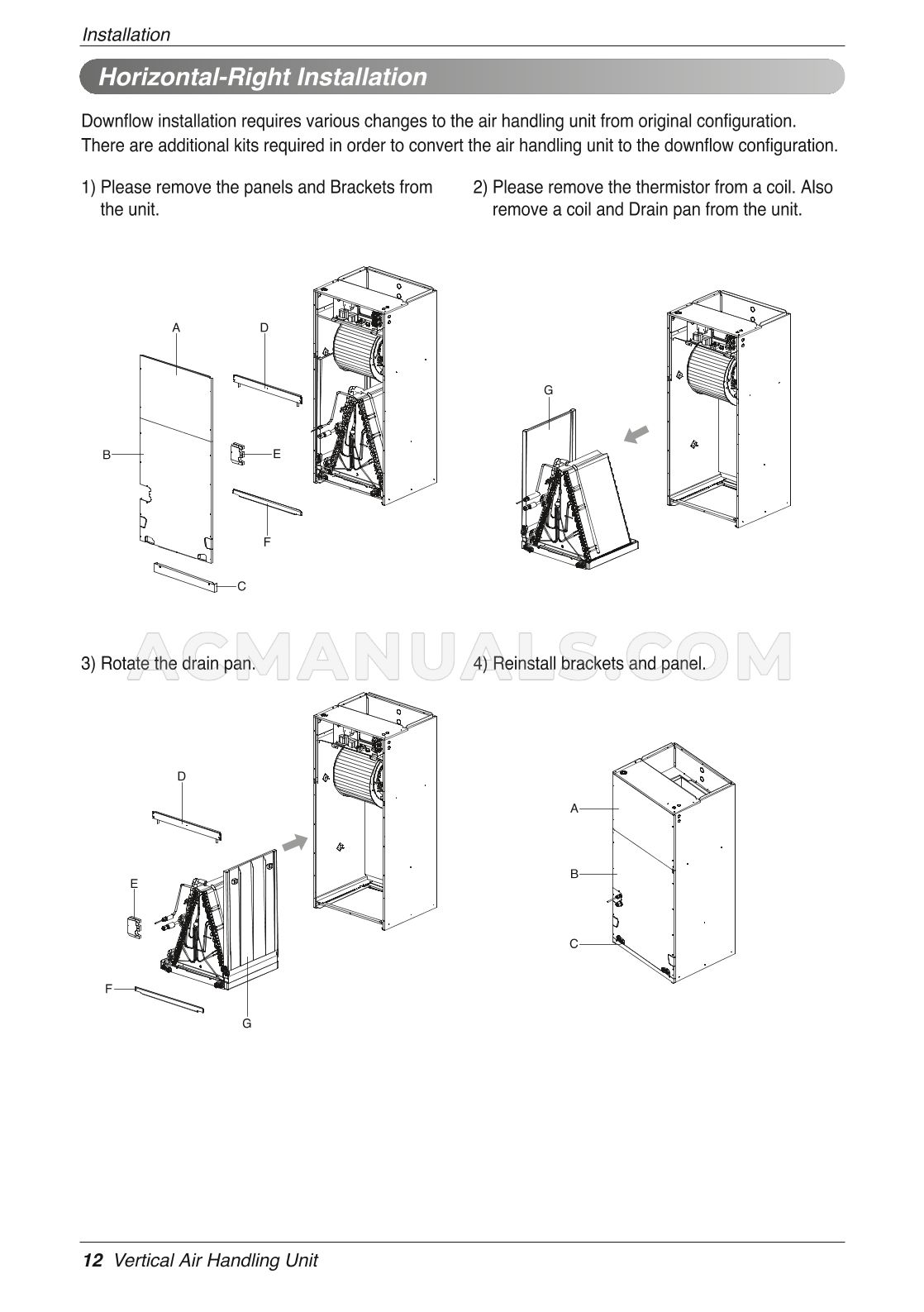 Installation

Horizontal-Right Installation

Downflow installation requires various changes to the air handling unit from original configuration. There are additional kits required in order to convert the air handling unit to the downflow configuration.

1) Please remove the panels and Brackets from the unit.

A
D
B
E
F
C

2) Please remove the thermistor from a coil. Also remove a coil and Drain pan from the unit.

G

ACMANUALS.COM

3) Rotate the drain pan.

D
E
F
G

4) Reinstall brackets and panel.

A
B
C

12 Vertical Air Handling Unit