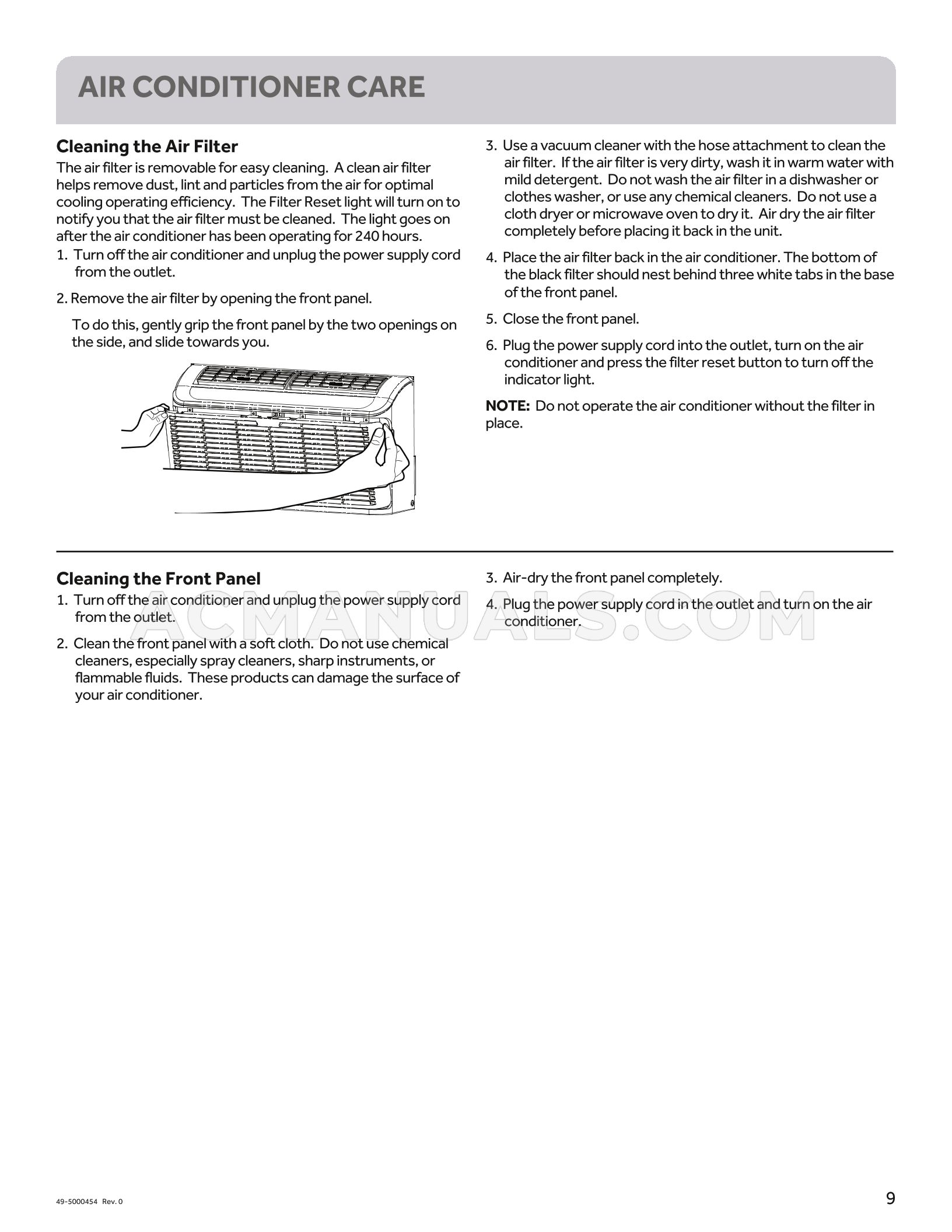 AIR CONDITIONER CARE

Cleaning the Air Filter

The air filter is removable for easy cleaning. A clean air filter helps remove dust, lint and particles from the air for optimal cooling operating efficiency. The Filter Reset light will turn on to notify you that the air filter must be cleaned. The light goes on after the air conditioner has been operating for 240 hours.

1. Turn off the air conditioner and unplug the power supply cord from the outlet.

2. Remove the air filter by opening the front panel.

To do this, gently grip the front panel by the two openings on the side, and slide towards you.

3. Use a vacuum cleaner with the hose attachment to clean the air filter. If the air filter is very dirty, wash it in warm water with mild detergent. Do not wash the air filter in a dishwasher or clothes washer, or use any chemical cleaners. Do not use a cloth dryer or microwave oven to dry it. Air dry the air filter completely before placing it back in the unit.

4. Place the air filter back in the air conditioner. The bottom of the black filter should nest behind three white tabs in the base of the front panel.

5. Close the front panel.

6. Plug the power supply cord into the outlet, turn on the air conditioner and press the filter reset button to turn off the indicator light.

NOTE: Do not operate the air conditioner without the filter in place.

Cleaning the Front Panel

1. Turn off the air conditioner and unplug the power supply cord from the outlet.

2. Clean the front panel with a soft cloth. Do not use chemical cleaners, especially spray cleaners, sharp instruments, or flammable fluids. These products can damage the surface of your air conditioner.

3. Air-dry the front panel completely.

4. Plug the power supply cord in the outlet and turn on the air conditioner.

ACMANUALS.COM

49-5000454 Rev. 0

9