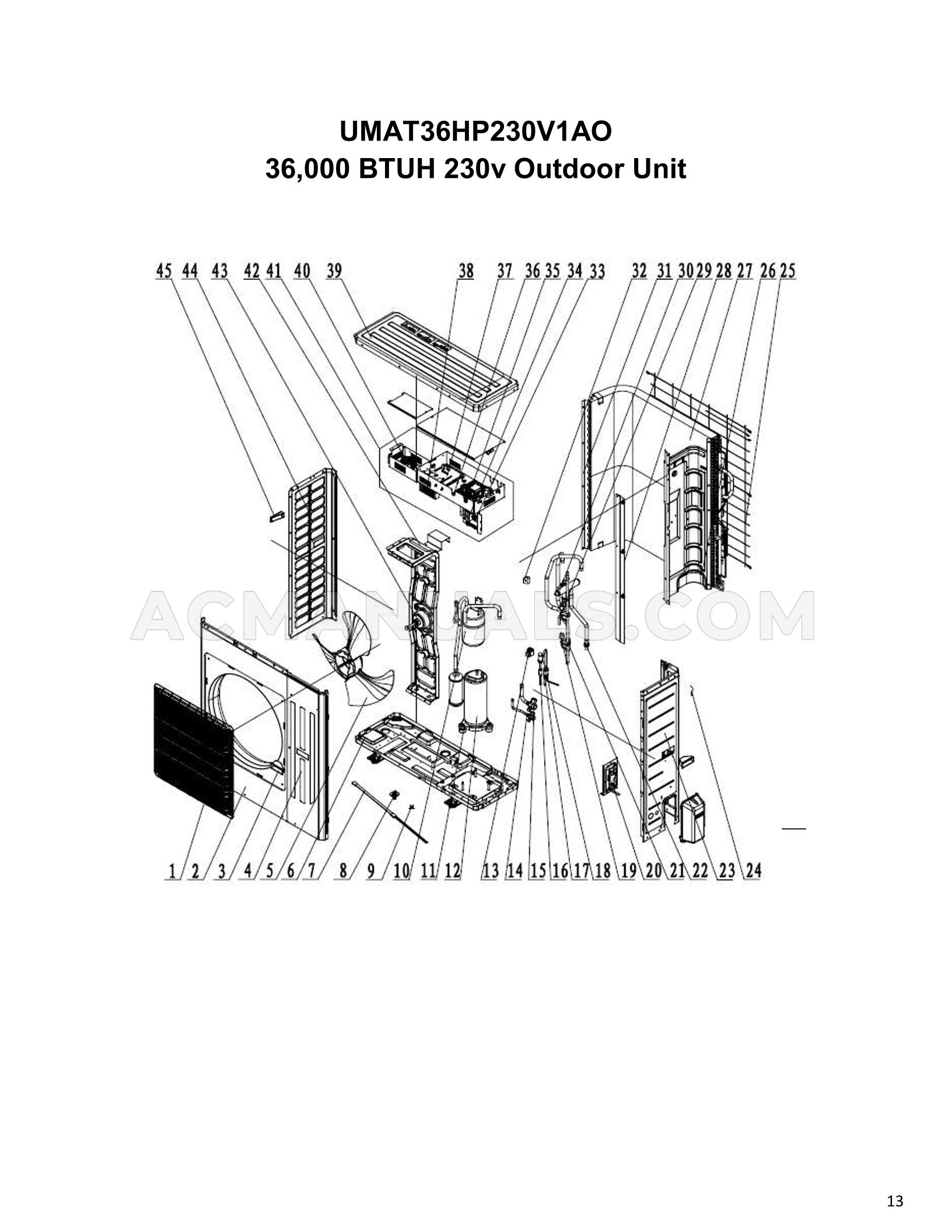 UMAT36HP230V1AO
36,000 BTUH 230v Outdoor Unit

45 44 43 42 41 40 39 38 37 36 35 34 33 32 31 30 29 28 27 26 25

ACMANUALS.COM

1 2 3 4 5 6 7 8 9 10 11 12 13 14 15 16 17 18 19 20 21 22 23 24

13