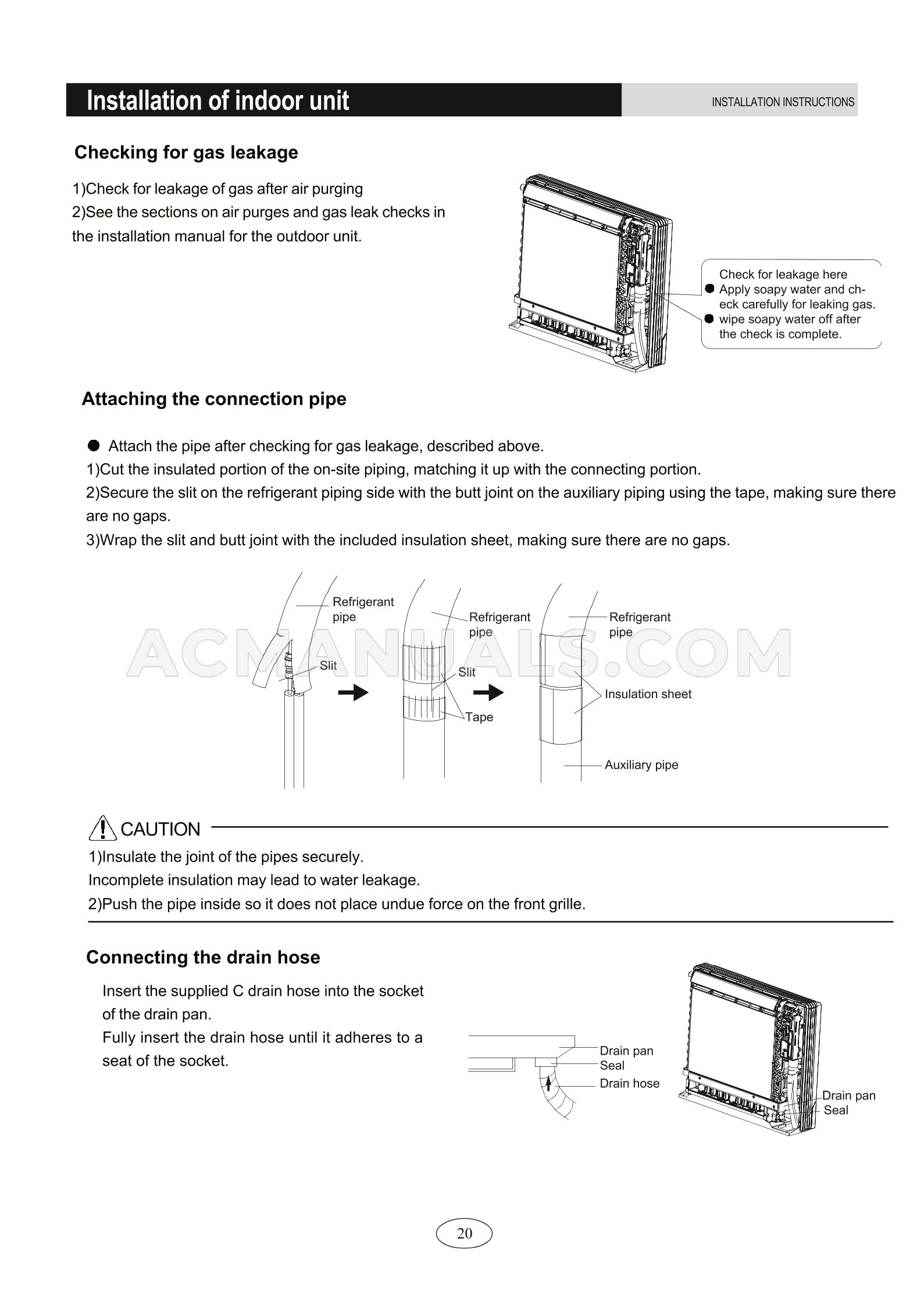 Installation of indoor unit

INSTALLATION INSTRUCTIONS

Checking for gas leakage

1)Check for leakage of gas after air purging
2)See the sections on air purges and gas leak checks in the installation manual for the outdoor unit.

Check for leakage here
● Apply soapy water and check carefully for leaking gas.
● wipe soapy water off after the check is complete.

Attaching the connection pipe

● Attach the pipe after checking for gas leakage, described above.
1)Cut the insulated portion of the on-site piping, matching it up with the connecting portion.
2)Secure the slit on the refrigerant piping side with the butt joint on the auxiliary piping using the tape, making sure there are no gaps.
3)Wrap the slit and butt joint with the included insulation sheet, making sure there are no gaps.

Refrigerant pipe
Slit
Refrigerant pipe
Slit
Tape
Refrigerant pipe
Insulation sheet
Auxiliary pipe

ACMANUALS.COM

CAUTION
1)Insulate the joint of the pipes securely.
Incomplete insulation may lead to water leakage.
2)Push the pipe inside so it does not place undue force on the front grille.

Connecting the drain hose

Insert the supplied C drain hose into the socket of the drain pan.
Fully insert the drain hose until it adheres to a seat of the socket.

Drain pan
Seal
Drain hose
Drain pan
Seal

20