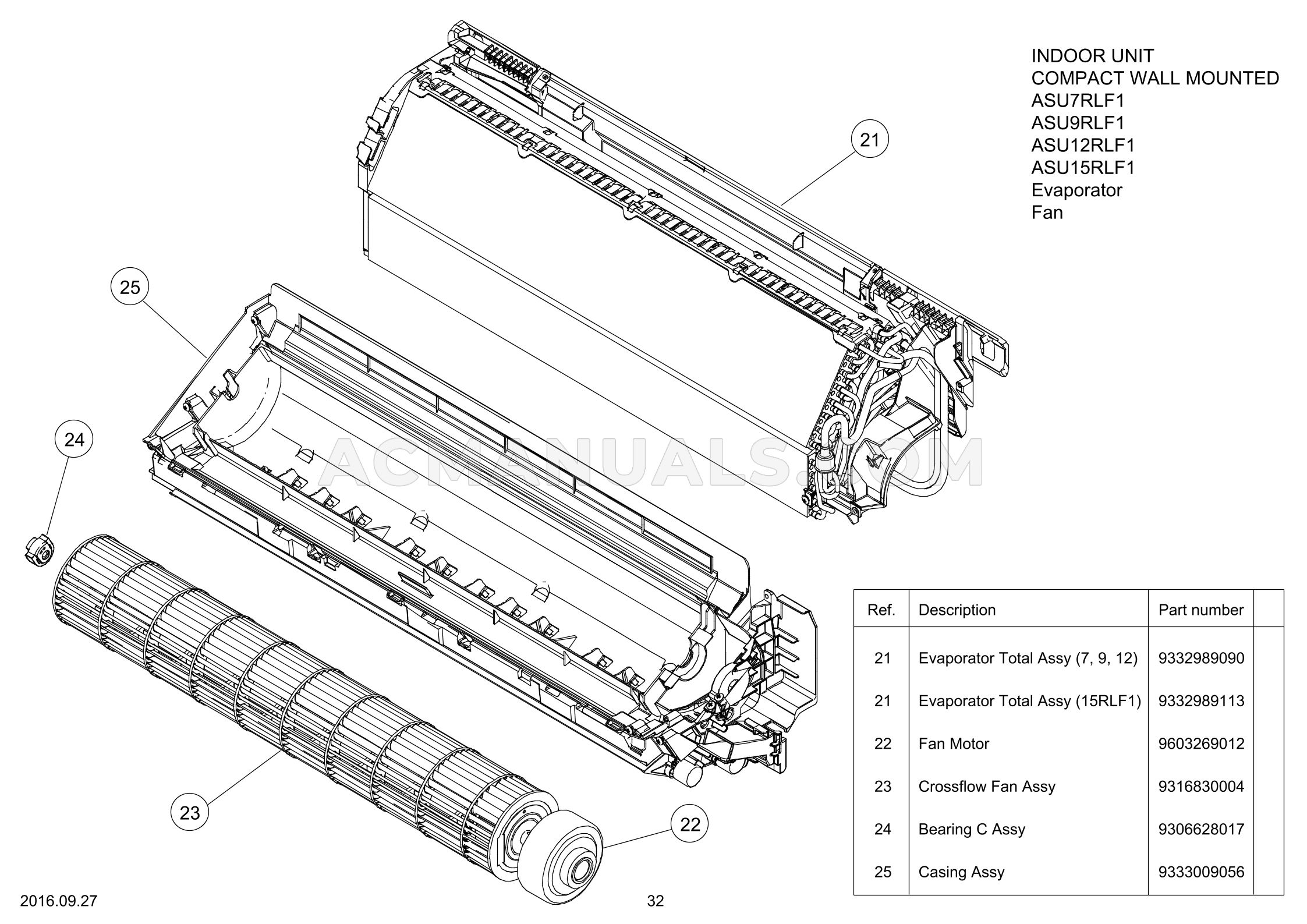 INDOOR UNIT
COMPACT WALL MOUNTED
ASU7RLF1
ASU9RLF1
ASU12RLF1
ASU15RLF1
Evaporator
Fan

21

25

24

23

22

ACMANUALS.COM

| Ref. | Description | Part number | |
|---|---|---|---|
| 21 | Evaporator Total Assy (7, 9, 12) | 9332989090 | |
| 21 | Evaporator Total Assy (15RLF1) | 9332989113 | |
| 22 | Fan Motor | 9603269012 | |
| 23 | Crossflow Fan Assy | 9316830004 | |
| 24 | Bearing C Assy | 9306628017 | |
| 25 | Casing Assy | 9333009056 | |

2016.09.27

32