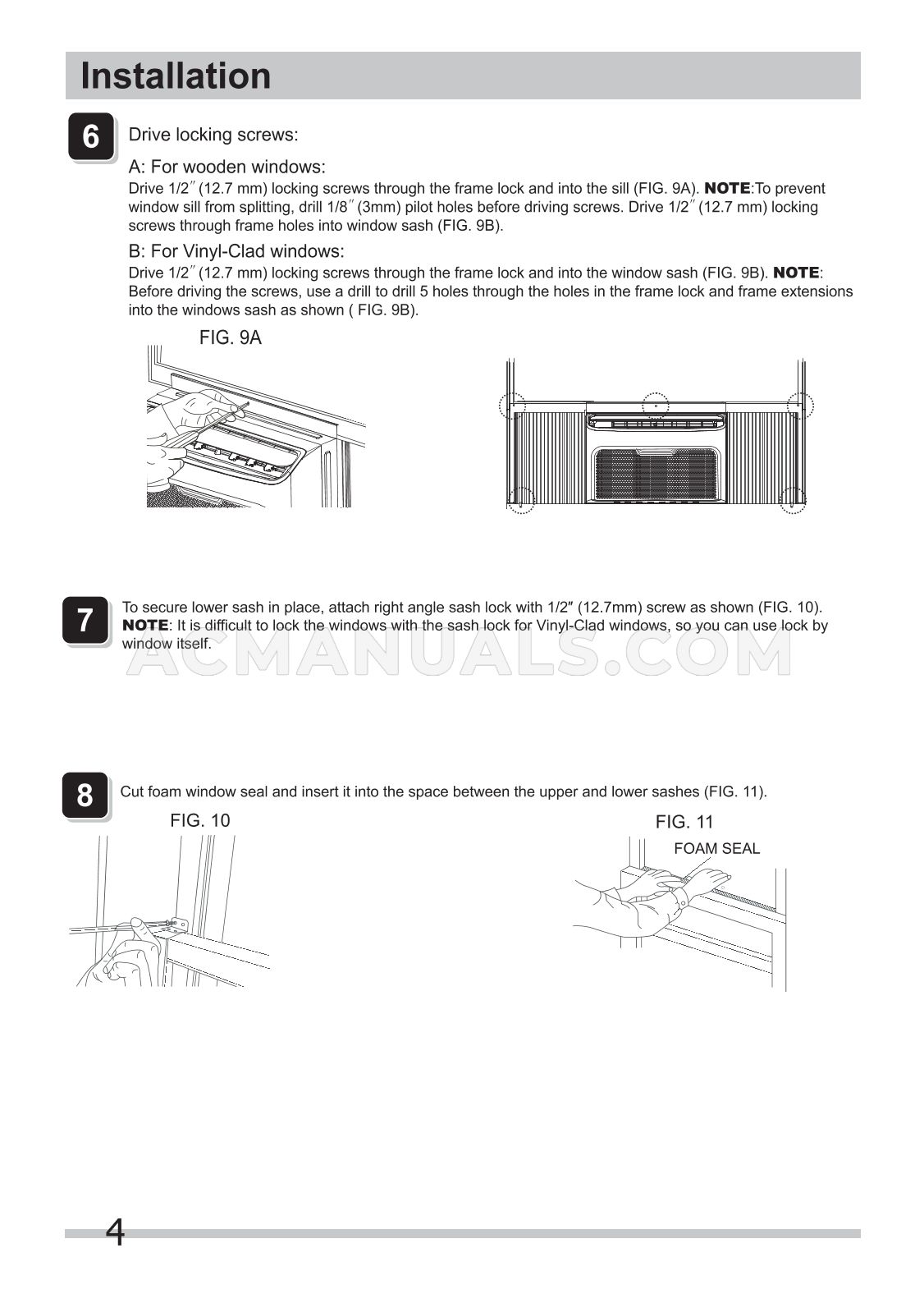 Installation

6

Drive locking screws:

A: For wooden windows:

Drive 1/2″ (12.7 mm) locking screws through the frame lock and into the sill (FIG. 9A). NOTE:To prevent window sill from splitting, drill 1/8″ (3mm) pilot holes before driving screws. Drive 1/2″ (12.7 mm) locking screws through frame holes into window sash (FIG. 9B).

B: For Vinyl-Clad windows:

Drive 1/2″ (12.7 mm) locking screws through the frame lock and into the window sash (FIG. 9B). NOTE: Before driving the screws, use a drill to drill 5 holes through the holes in the frame lock and frame extensions into the windows sash as shown ( FIG. 9B).

FIG. 9A

7

To secure lower sash in place, attach right angle sash lock with 1/2″ (12.7mm) screw as shown (FIG. 10). NOTE: It is difficult to lock the windows with the sash lock for Vinyl-Clad windows, so you can use lock by window itself.

ACMANUALS.COM

8

Cut foam window seal and insert it into the space between the upper and lower sashes (FIG. 11).

FIG. 10

FIG. 11

FOAM SEAL

4