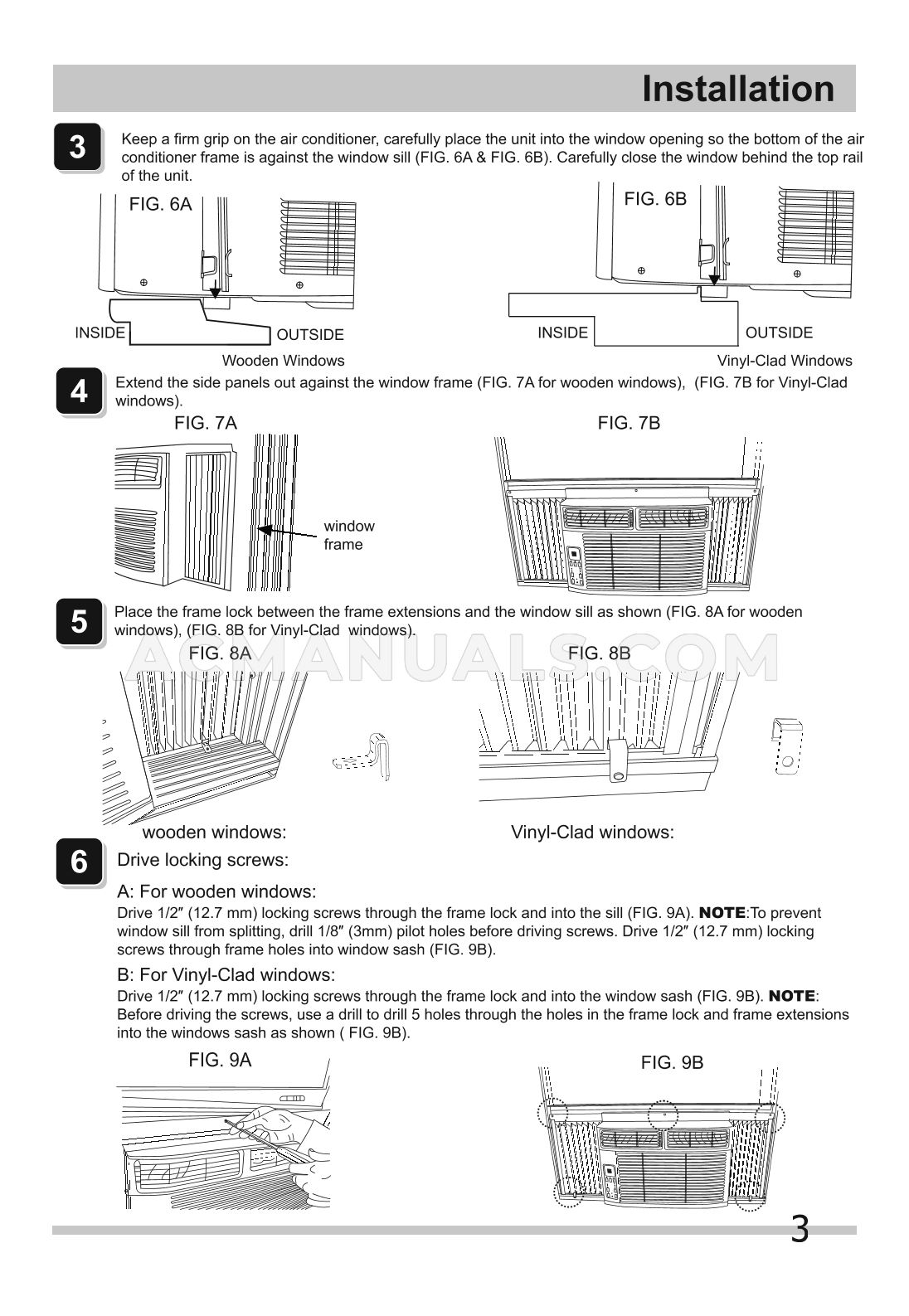 Installation

3

Keep a firm grip on the air conditioner, carefully place the unit into the window opening so the bottom of the air conditioner frame is against the window sill (FIG. 6A & FIG. 6B). Carefully close the window behind the top rail of the unit.

FIG. 6A

INSIDE

OUTSIDE

Wooden Windows

FIG. 6B

INSIDE

OUTSIDE

Vinyl-Clad Windows

4

Extend the side panels out against the window frame (FIG. 7A for wooden windows), (FIG. 7B for Vinyl-Clad windows).

FIG. 7A

window frame

FIG. 7B

5

Place the frame lock between the frame extensions and the window sill as shown (FIG. 8A for wooden windows), (FIG. 8B for Vinyl-Clad windows).

ACMANUALS.COM

FIG. 8A

FIG. 8B

wooden windows:

Vinyl-Clad windows:

6

Drive locking screws:

A: For wooden windows:

Drive 1/2″ (12.7 mm) locking screws through the frame lock and into the sill (FIG. 9A). NOTE:To prevent window sill from splitting, drill 1/8″ (3mm) pilot holes before driving screws. Drive 1/2″ (12.7 mm) locking screws through frame holes into window sash (FIG. 9B).

B: For Vinyl-Clad windows:

Drive 1/2″ (12.7 mm) locking screws through the frame lock and into the window sash (FIG. 9B). NOTE: Before driving the screws, use a drill to drill 5 holes through the holes in the frame lock and frame extensions into the windows sash as shown ( FIG. 9B).

FIG. 9A

FIG. 9B

3