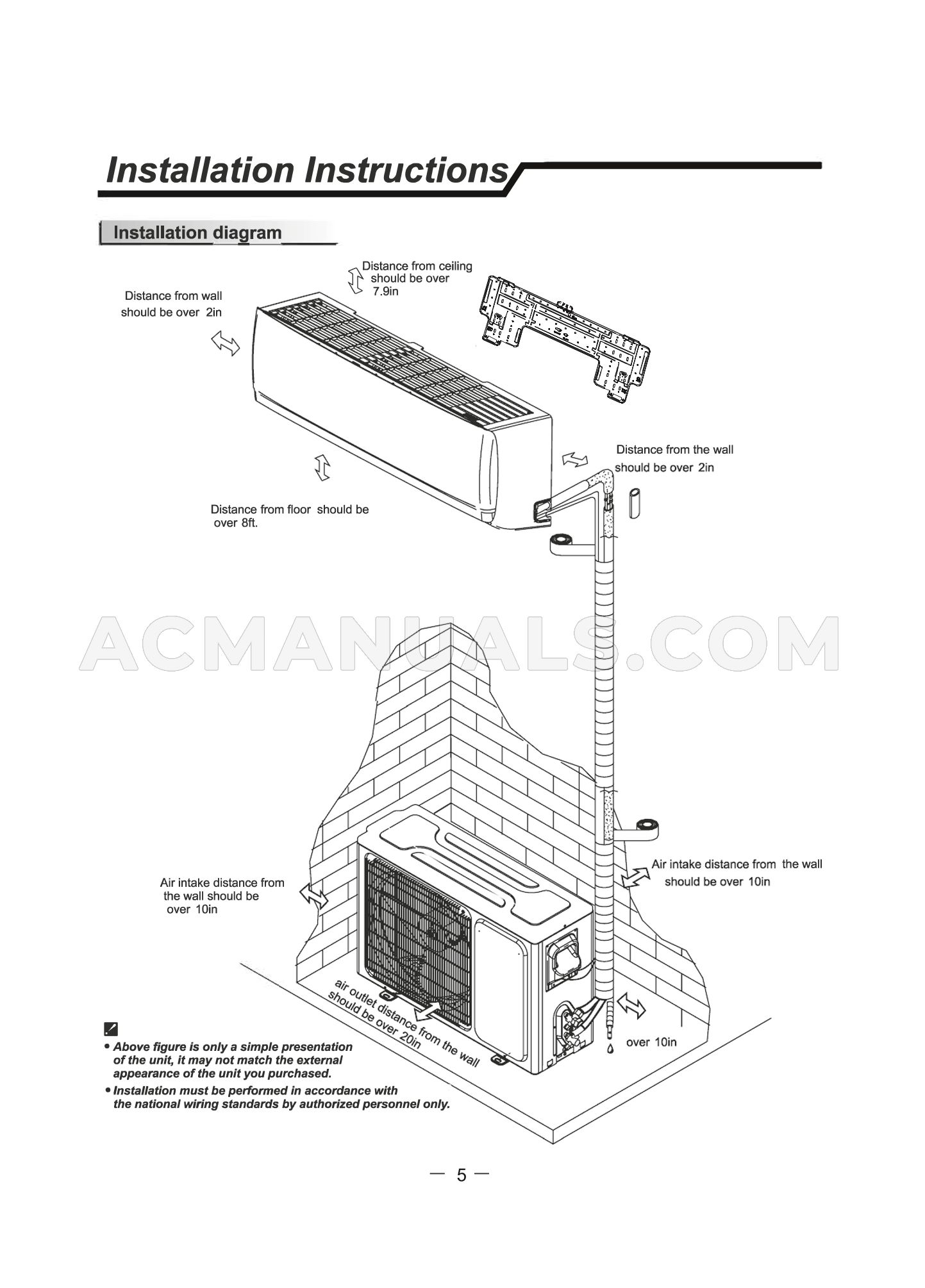 Installation Instructions

Installation diagram

Distance from ceiling should be over 7.9in

Distance from wall should be over 2in

Distance from the wall should be over 2in

Distance from floor should be over 8ft.

ACMANUALS.COM

Air intake distance from the wall should be over 10in

Air intake distance from the wall should be over 10in

air outlet distance from the wall should be over 20in

over 10in

• Above figure is only a simple presentation of the unit, it may not match the external appearance of the unit you purchased.

• Installation must be performed in accordance with the national wiring standards by authorized personnel only.

— 5 —