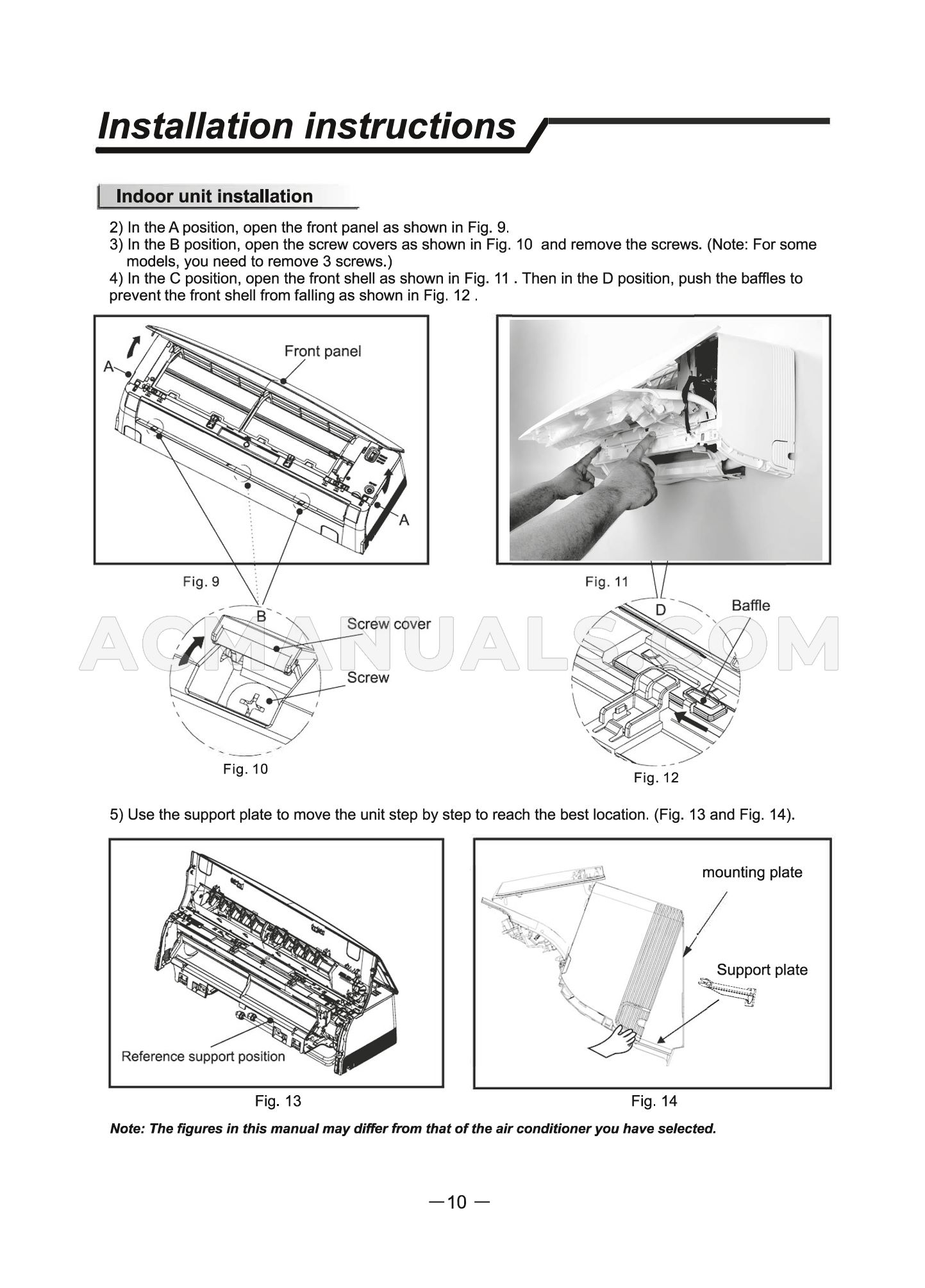 Installation instructions

Indoor unit installation

2) In the A position, open the front panel as shown in Fig. 9.
3) In the B position, open the screw covers as shown in Fig. 10 and remove the screws. (Note: For some models, you need to remove 3 screws.)
4) In the C position, open the front shell as shown in Fig. 11 . Then in the D position, push the baffles to prevent the front shell from falling as shown in Fig. 12 .

A
Front panel
A

Fig. 9

B
Screw cover
Screw

Fig. 10

Fig. 11

D
Baffle

Fig. 12

ACMANUALS.COM

5) Use the support plate to move the unit step by step to reach the best location. (Fig. 13 and Fig. 14).

Reference support position

Fig. 13

mounting plate
Support plate

Fig. 14

Note: The figures in this manual may differ from that of the air conditioner you have selected.

—10 —