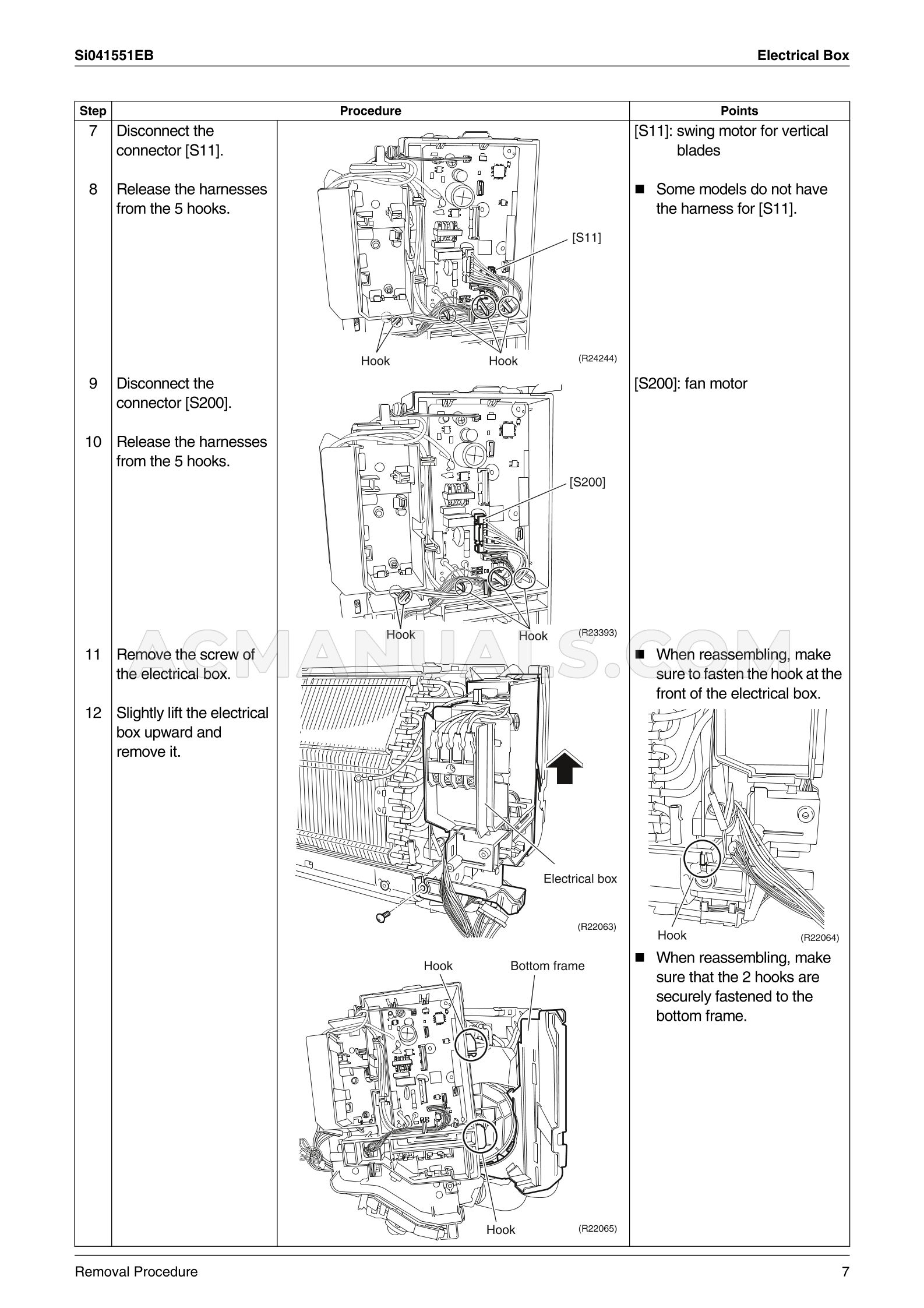 Si041551EB

Electrical Box

| Step | Procedure | | Points |
|---|---|---|---|
| 7 | Disconnect the connector [S11]. | [S11] Hook Hook (R24244) | [S11]: swing motor for vertical blades |
| 8 | Release the harnesses from the 5 hooks. | | ■ Some models do not have the harness for [S11]. |
| 9 | Disconnect the connector [S200]. | [S200] Hook Hook (R23393) | [S200]: fan motor |
| 10 | Release the harnesses from the 5 hooks. | | |
| 11 | Remove the screw of the electrical box. | Electrical box (R22063) | ■ When reassembling, make sure to fasten the hook at the front of the electrical box. Hook (R22064) |
| 12 | Slightly lift the electrical box upward and remove it. | Hook Bottom frame Hook (R22065) | ■ When reassembling, make sure that the 2 hooks are securely fastened to the bottom frame. |

ACMANUALS.COM

Removal Procedure

7