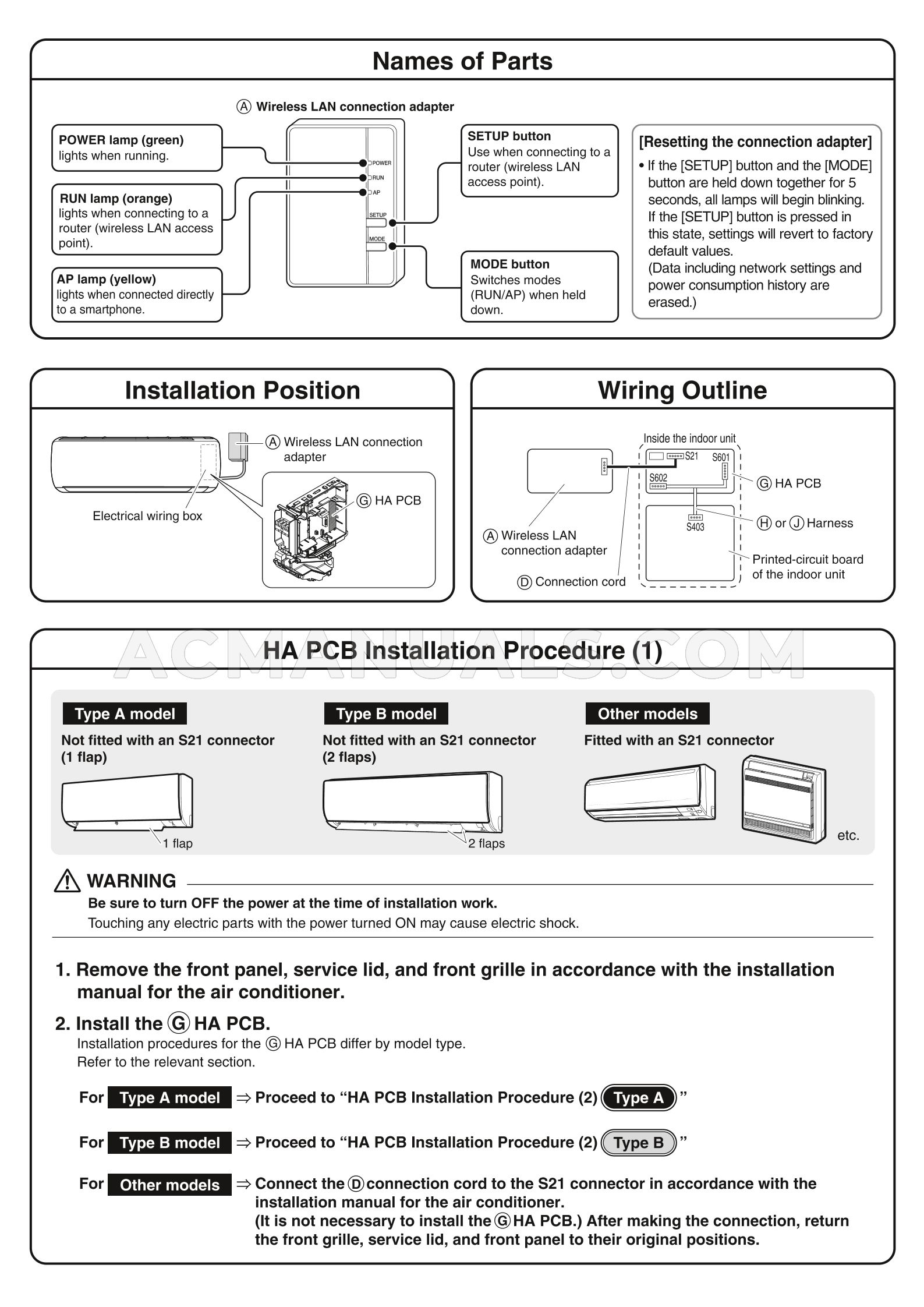 Names of Parts

Ⓐ Wireless LAN connection adapter

POWER lamp (green)
lights when running.

RUN lamp (orange)
lights when connecting to a router (wireless LAN access point).

AP lamp (yellow)
lights when connected directly to a smartphone.

POWER
RUN
AP
SETUP
MODE

SETUP button
Use when connecting to a router (wireless LAN access point).

MODE button
Switches modes (RUN/AP) when held down.

[Resetting the connection adapter]
• If the [SETUP] button and the [MODE] button are held down together for 5 seconds, all lamps will begin blinking. If the [SETUP] button is pressed in this state, settings will revert to factory default values.
(Data including network settings and power consumption history are erased.)

Installation Position

Ⓐ Wireless LAN connection adapter

Electrical wiring box

Ⓖ HA PCB

Wiring Outline

Inside the indoor unit
S21
S601
S602
S403
Ⓖ HA PCB
Ⓗ or Ⓙ Harness
Printed-circuit board of the indoor unit
Ⓐ Wireless LAN connection adapter
Ⓓ Connection cord

ACMANUALS.COM

HA PCB Installation Procedure (1)

Type A model
Not fitted with an S21 connector (1 flap)
1 flap

Type B model
Not fitted with an S21 connector (2 flaps)
2 flaps

Other models
Fitted with an S21 connector
etc.

WARNING
Be sure to turn OFF the power at the time of installation work.
Touching any electric parts with the power turned ON may cause electric shock.

1. Remove the front panel, service lid, and front grille in accordance with the installation manual for the air conditioner.

2. Install the Ⓖ HA PCB.
Installation procedures for the Ⓖ HA PCB differ by model type.
Refer to the relevant section.

For Type A model ⇒ Proceed to “HA PCB Installation Procedure (2) Type A ”

For Type B model ⇒ Proceed to “HA PCB Installation Procedure (2) Type B ”

For Other models ⇒ Connect the Ⓓ connection cord to the S21 connector in accordance with the installation manual for the air conditioner.
(It is not necessary to install the Ⓖ HA PCB.) After making the connection, return the front grille, service lid, and front panel to their original positions.