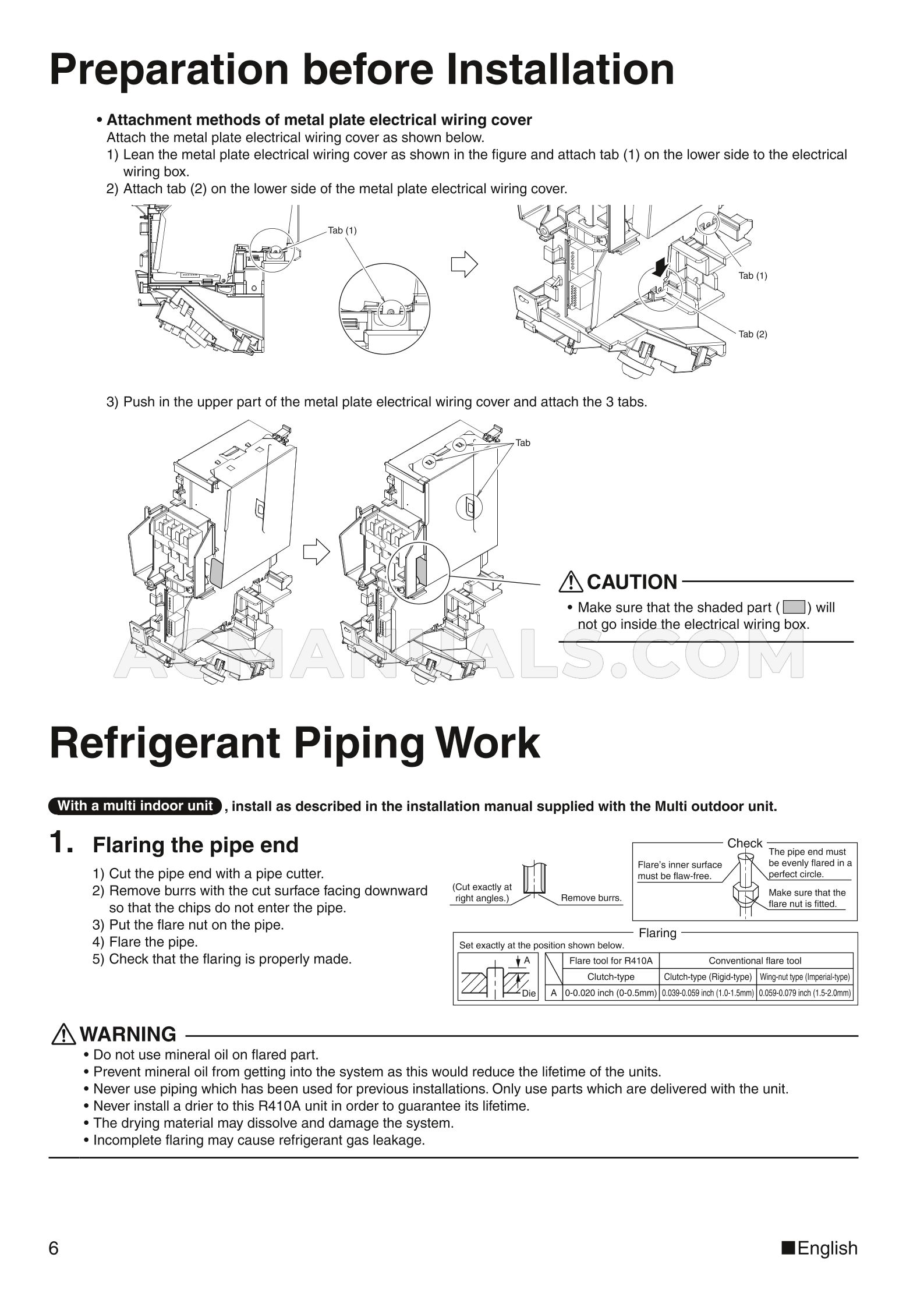 Preparation before Installation

• Attachment methods of metal plate electrical wiring cover
Attach the metal plate electrical wiring cover as shown below.
1) Lean the metal plate electrical wiring cover as shown in the figure and attach tab (1) on the lower side to the electrical wiring box.
2) Attach tab (2) on the lower side of the metal plate electrical wiring cover.

Tab (1)

Tab (1)

Tab (2)

3) Push in the upper part of the metal plate electrical wiring cover and attach the 3 tabs.

Tab

CAUTION
• Make sure that the shaded part ( ) will not go inside the electrical wiring box.

ACMANUALS.COM

Refrigerant Piping Work

With a multi indoor unit , install as described in the installation manual supplied with the Multi outdoor unit.

1. Flaring the pipe end
1) Cut the pipe end with a pipe cutter.
2) Remove burrs with the cut surface facing downward so that the chips do not enter the pipe.
3) Put the flare nut on the pipe.
4) Flare the pipe.
5) Check that the flaring is properly made.

(Cut exactly at right angles.)
Remove burrs.

Check
Flare's inner surface must be flaw-free.
The pipe end must be evenly flared in a perfect circle.
Make sure that the flare nut is fitted.

Flaring
Set exactly at the position shown below.
A
Die

| | Flare tool for R410A | Conventional flare tool | |
|---|---|---|---|
| | Clutch-type | Clutch-type (Rigid-type) | Wing-nut type (Imperial-type) |
| A | 0-0.020 inch (0-0.5mm) | 0.039-0.059 inch (1.0-1.5mm) | 0.059-0.079 inch (1.5-2.0mm) |

WARNING
• Do not use mineral oil on flared part.
• Prevent mineral oil from getting into the system as this would reduce the lifetime of the units.
• Never use piping which has been used for previous installations. Only use parts which are delivered with the unit.
• Never install a drier to this R410A unit in order to guarantee its lifetime.
• The drying material may dissolve and damage the system.
• Incomplete flaring may cause refrigerant gas leakage.

6

■English